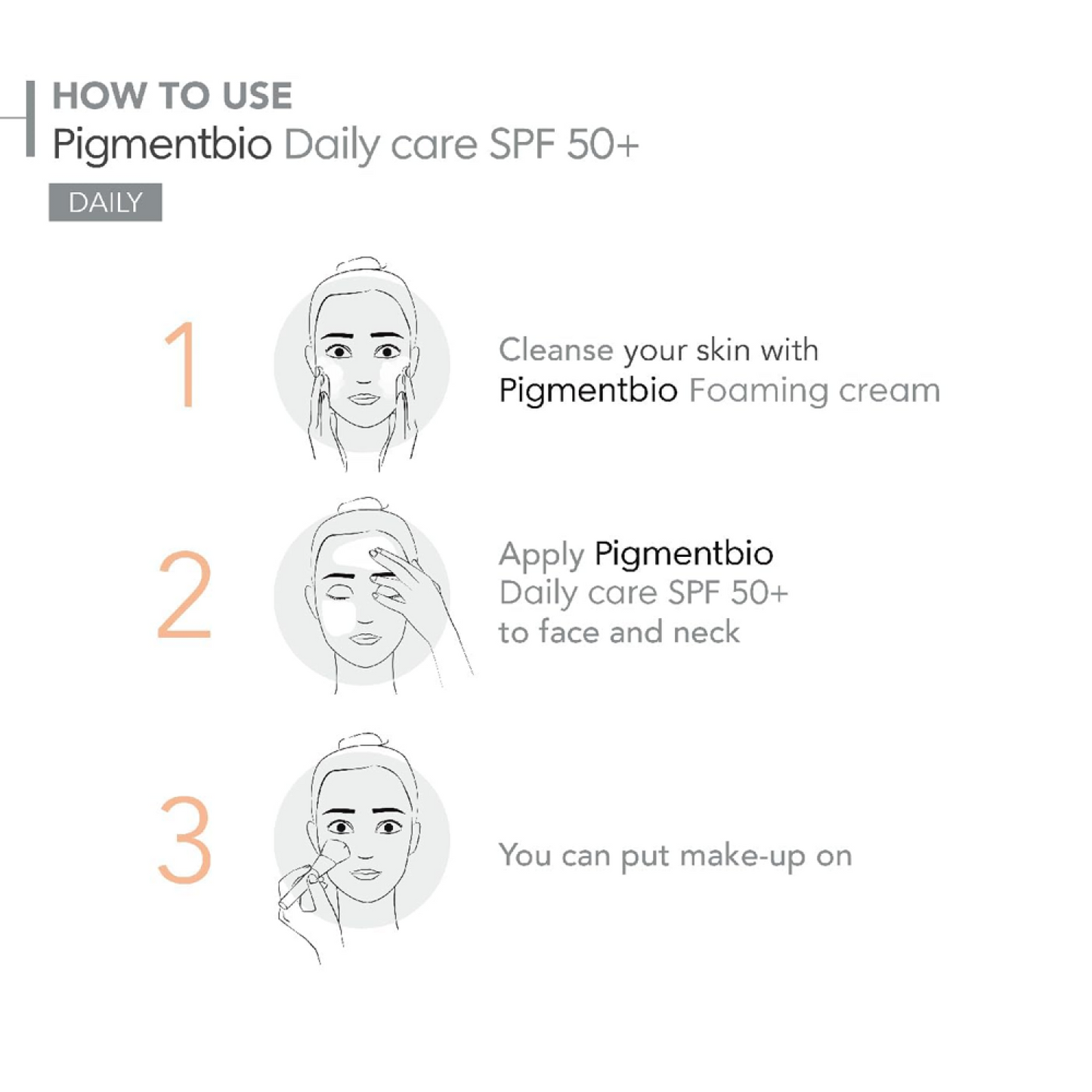 HOW TO USE
Pigmentbio Daily care SPF 50+

DAILY

1

Cleanse your skin with Pigmentbio Foaming cream

2

Apply Pigmentbio Daily care SPF 50+ to face and neck

3

You can put make-up on